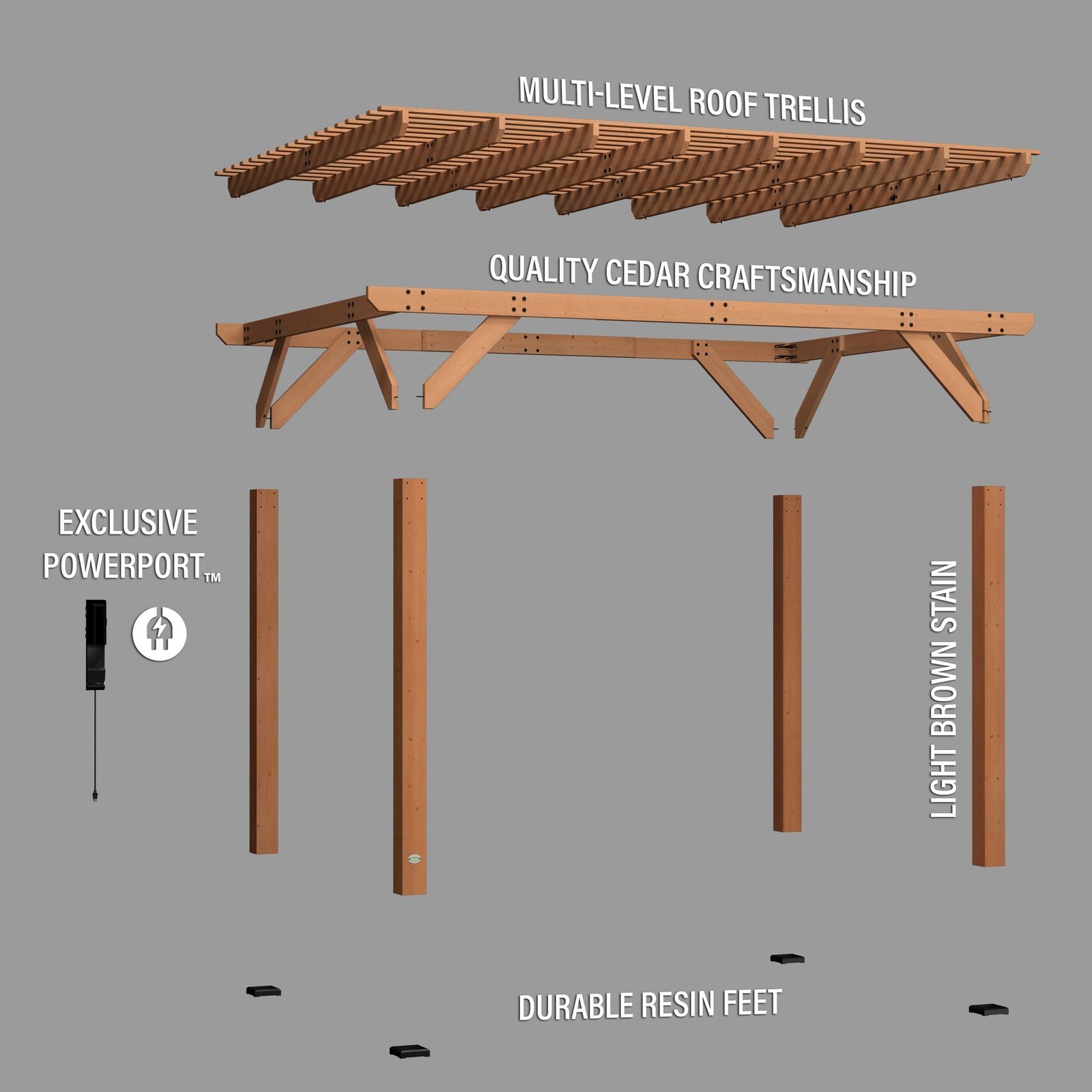 MULTI-LEVEL ROOF TRELLIS

QUALITY CEDAR CRAFTSMANSHIP

EXCLUSIVE POWERPORT™

LIGHT BROWN STAIN

DURABLE RESIN FEET