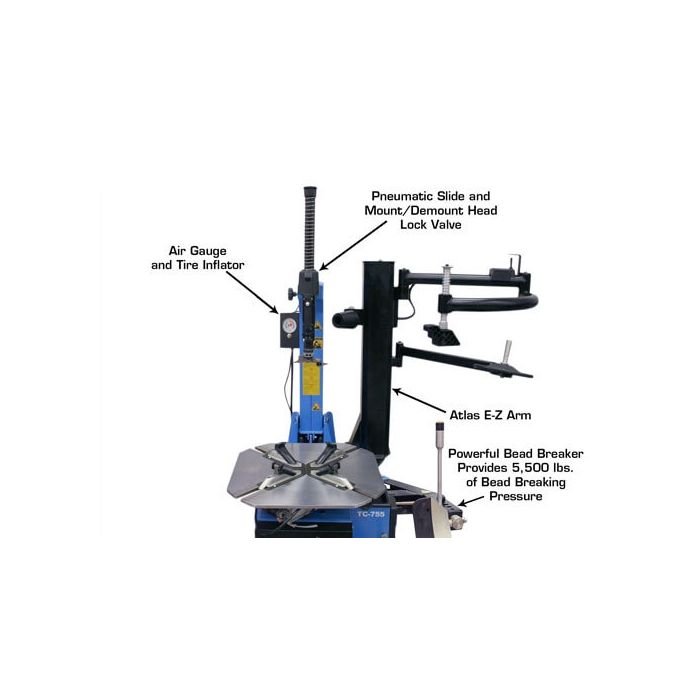 Pneumatic Slide and Mount/Demount Head Lock Valve

Air Gauge and Tire Inflator

Atlas E-Z Arm

Powerful Bead Breaker Provides 5,500 lbs. of Bead Breaking Pressure

TC-755